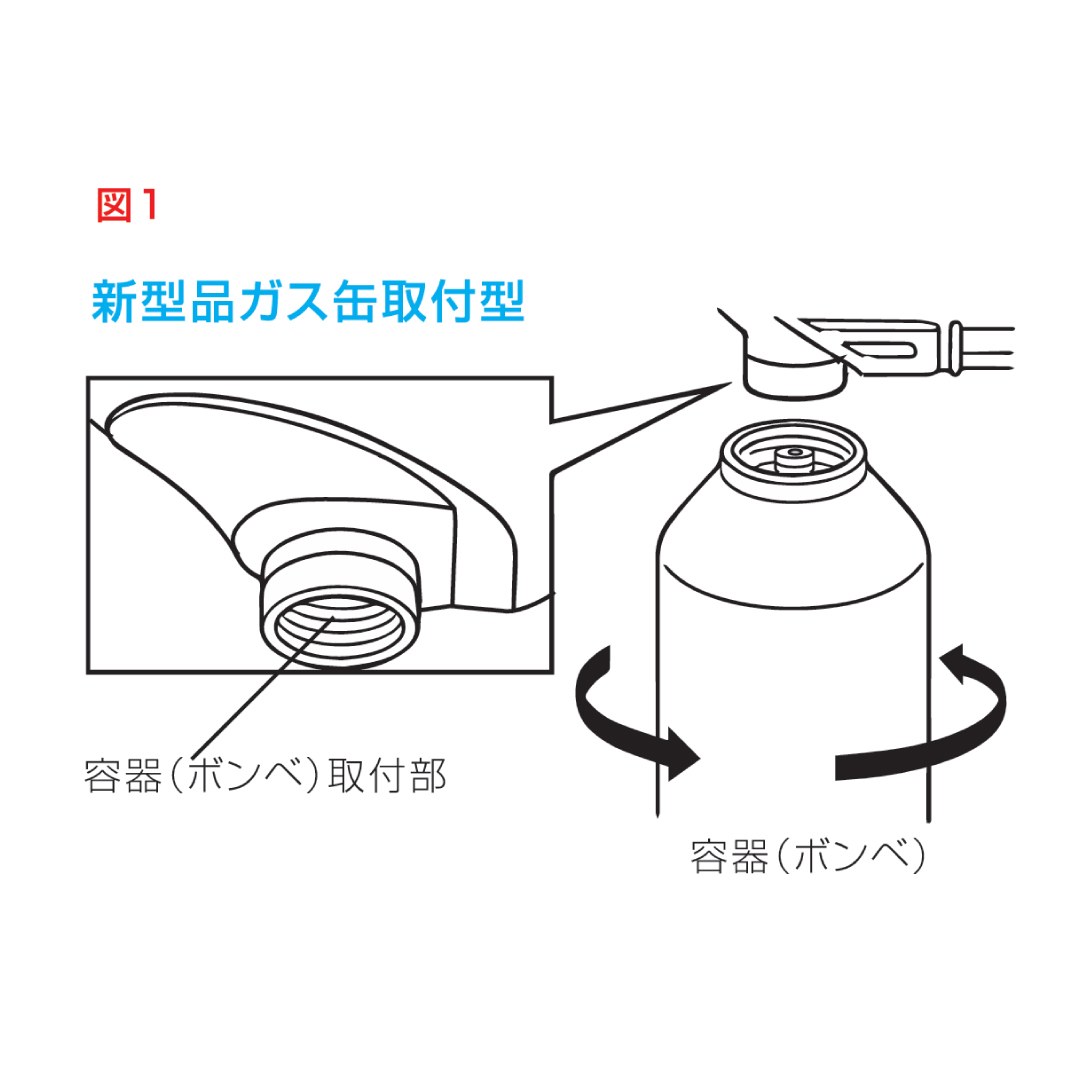 図1

新型品ガス缶取付型

容器（ボンベ）取付部

容器（ボンベ）